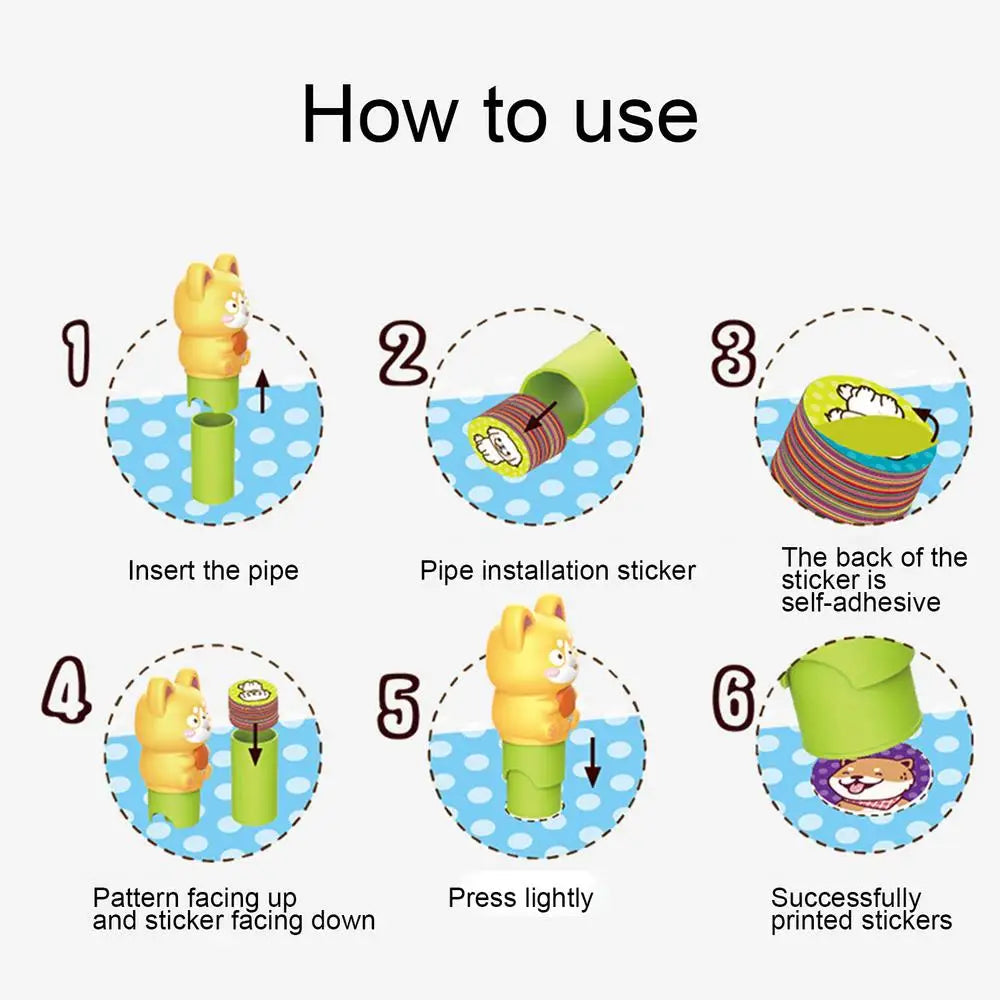 How to use

1

Insert the pipe

2

Pipe installation sticker

3

The back of the sticker is self-adhesive

4

Pattern facing up and sticker facing down

5

Press lightly

6

Successfully printed stickers