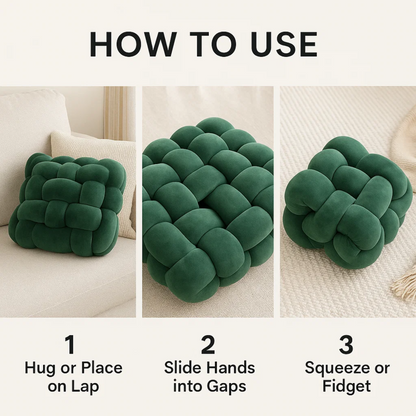 HOW TO USE

1
Hug or Place on Lap

2
Slide Hands into Gaps

3
Squeeze or Fidget