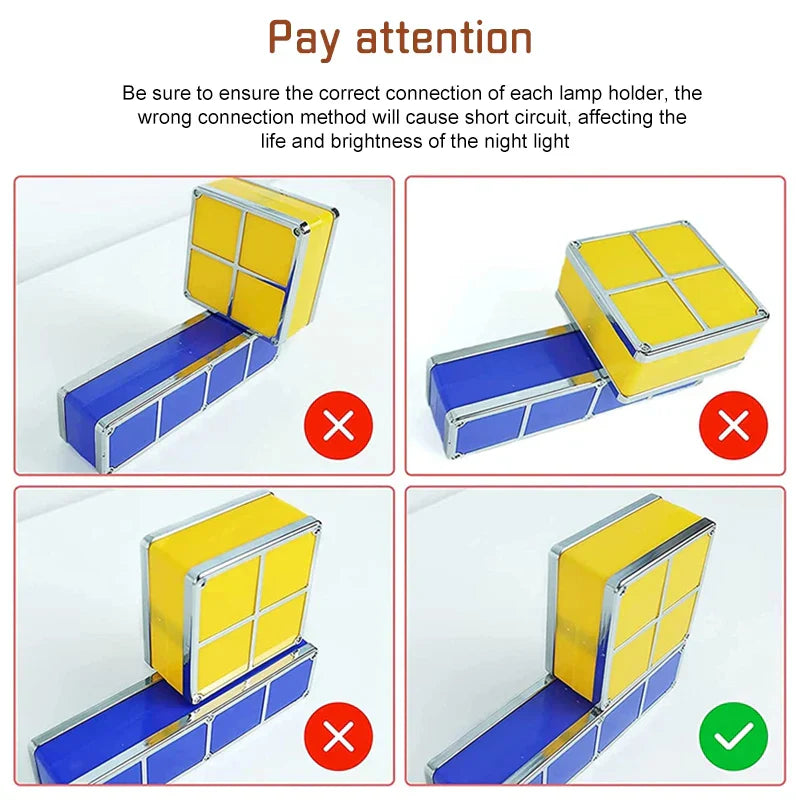 Pay attention

Be sure to ensure the correct connection of each lamp holder, the wrong connection method will cause short circuit, affecting the life and brightness of the night light