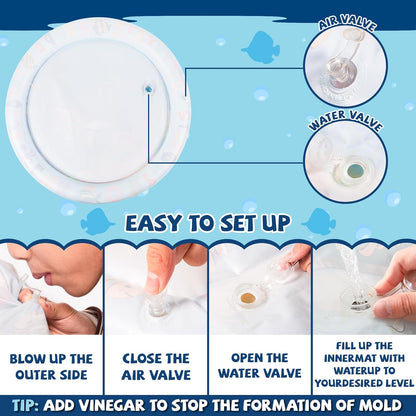 AIR VALVE

WATER VALVE

EASY TO SET UP

BLOW UP THE OUTER SIDE

CLOSE THE AIR VALVE

OPEN THE WATER VALVE

FILL UP THE INNERMAT WITH WATERUP TO YOURDESIRED LEVEL

TIP: ADD VINEGAR TO STOP THE FORMATION OF MOLD